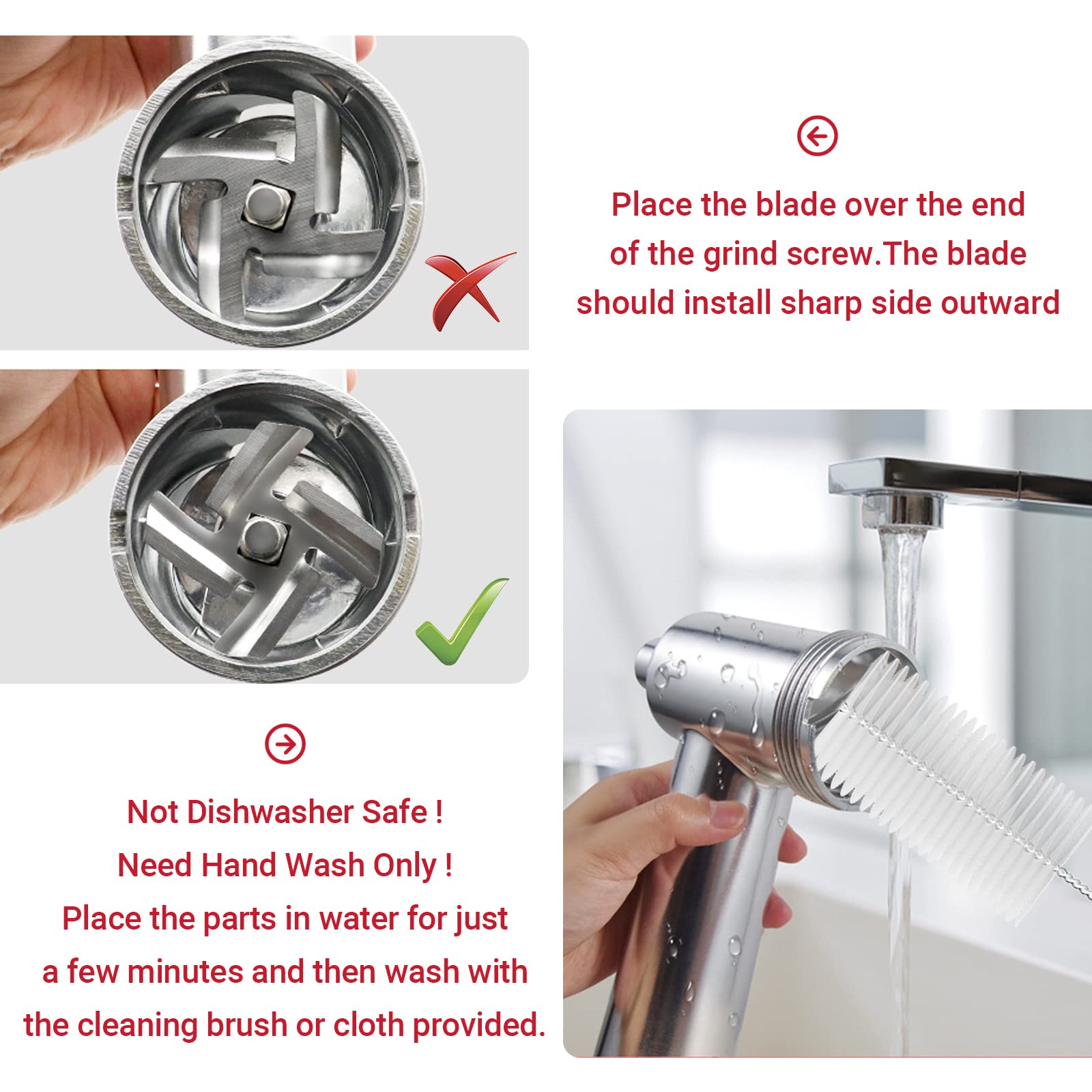 Place the blade over the end of the grind screw.The blade should install sharp side outward

Not Dishwasher Safe !
Need Hand Wash Only !
Place the parts in water for just a few minutes and then wash with the cleaning brush or cloth provided.